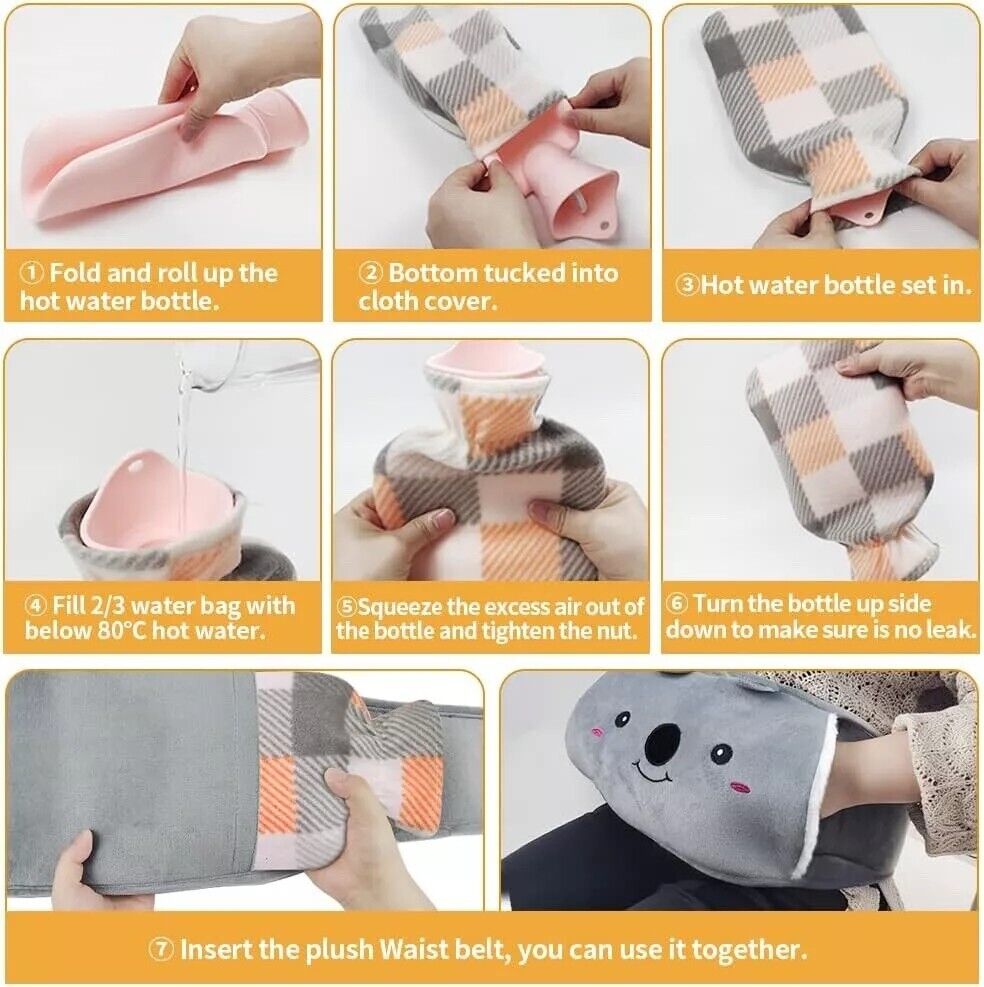 ① Fold and roll up the hot water bottle.

② Bottom tucked into cloth cover.

③Hot water bottle set in.

④ Fill 2/3 water bag with below 80°C hot water.

⑤Squeeze the excess air out of the bottle and tighten the nut.

⑥ Turn the bottle up side down to make sure is no leak.

⑦ Insert the plush Waist belt, you can use it together.