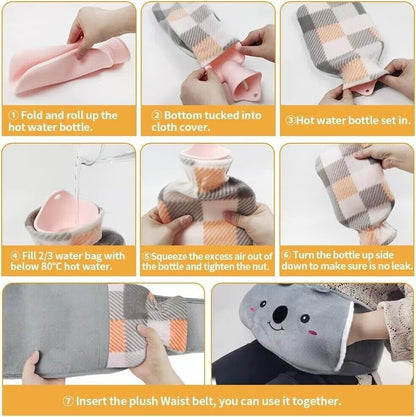 ① Fold and roll up the hot water bottle.

② Bottom tucked into cloth cover.

③ Hot water bottle set in.

④ Fill 2/3 water bag with below 80°C hot water.

⑤ Squeeze the excess air out of the bottle and tighten the nut.

⑥ Turn the bottle up side down to make sure is no leak.

⑦ Insert the plush Waist belt, you can use it together.