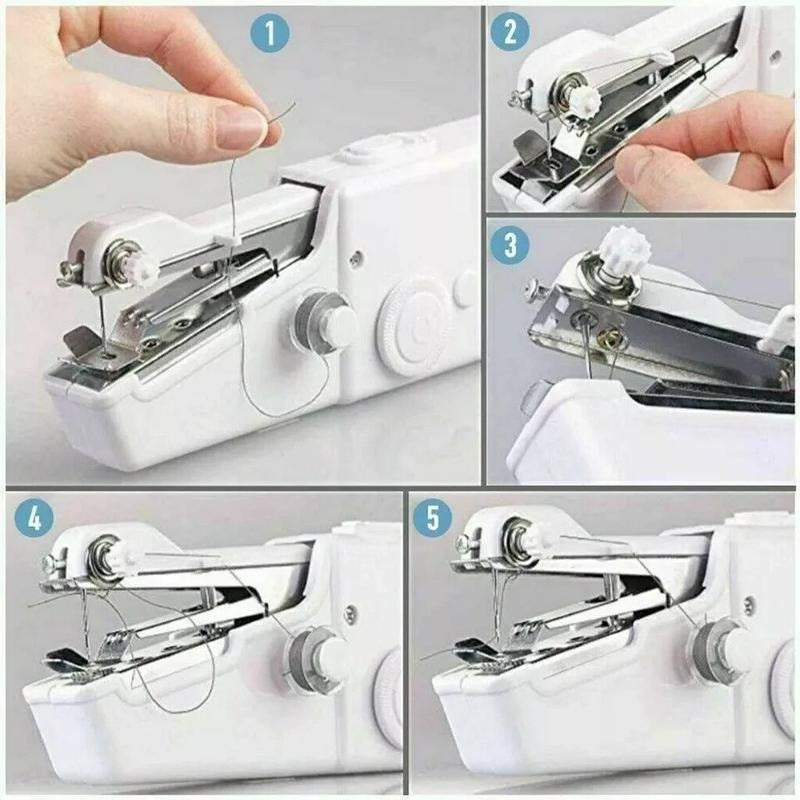 1
2
3
4
5