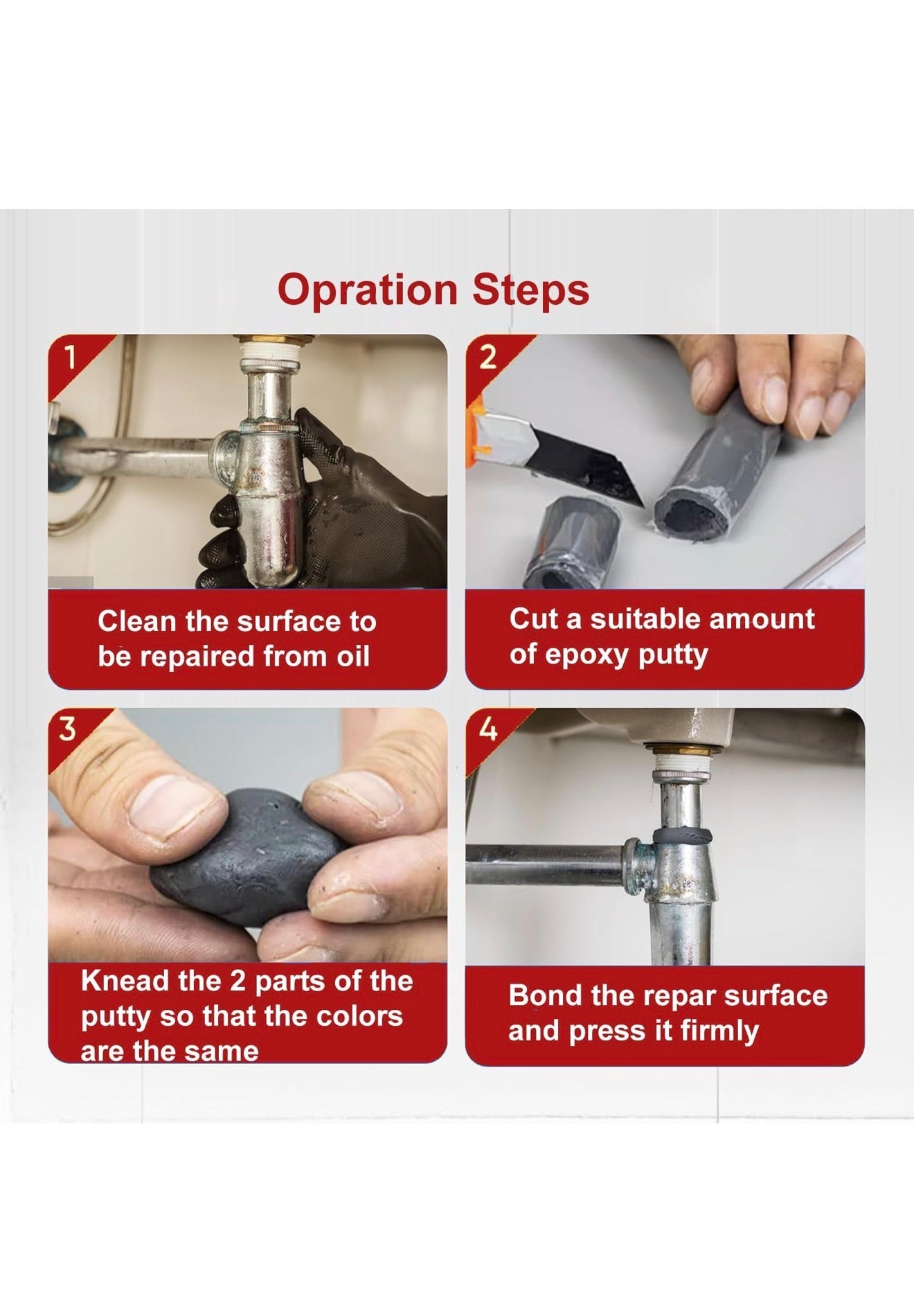 Opration Steps

1

Clean the surface to be repaired from oil

2

Cut a suitable amount of epoxy putty

3

Knead the 2 parts of the putty so that the colors are the same

4

Bond the repar surface and press it firmly