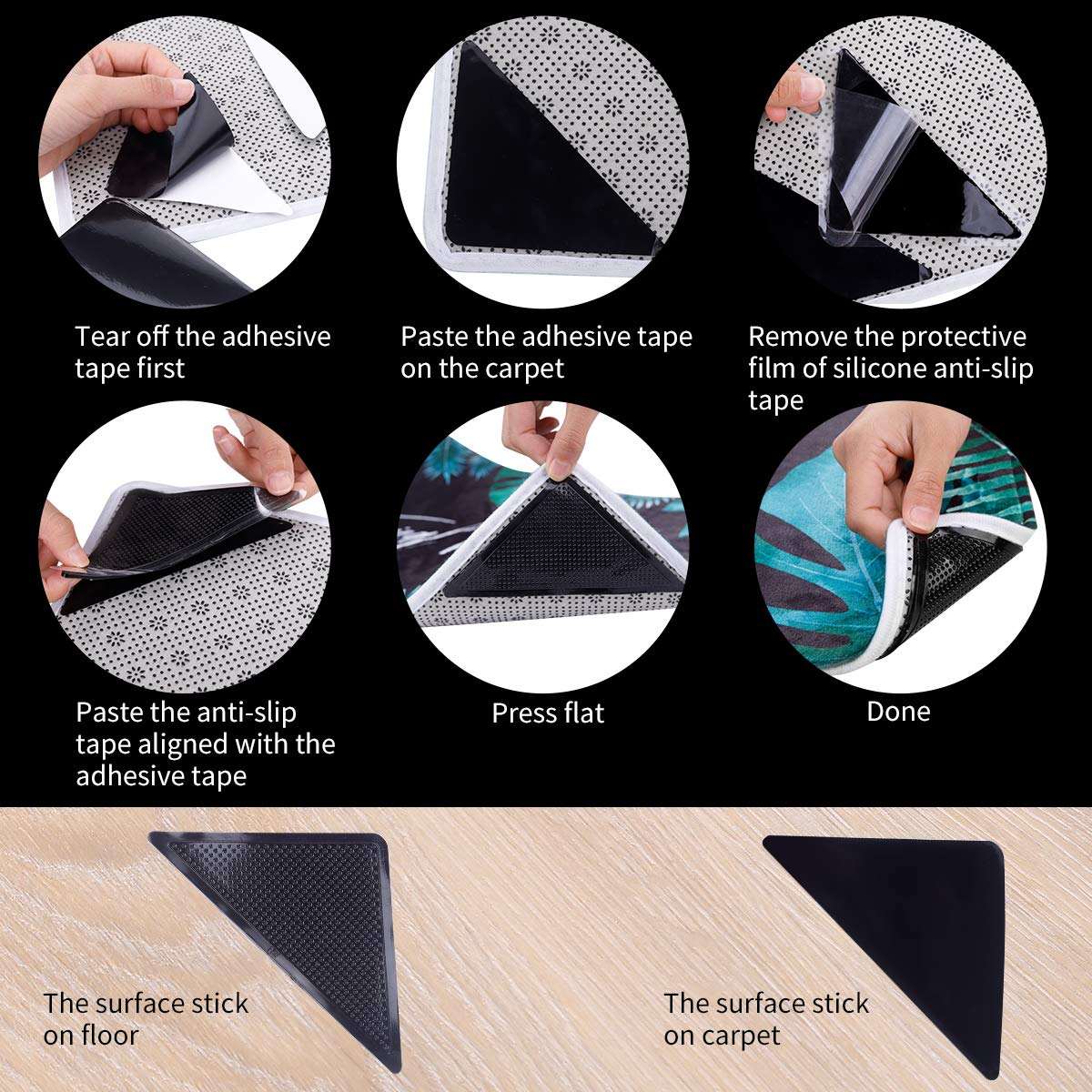 Tear off the adhesive tape first

Paste the adhesive tape on the carpet

Remove the protective film of silicone anti-slip tape

Paste the anti-slip tape aligned with the adhesive tape

Press flat

Done

The surface stick on floor

The surface stick on carpet